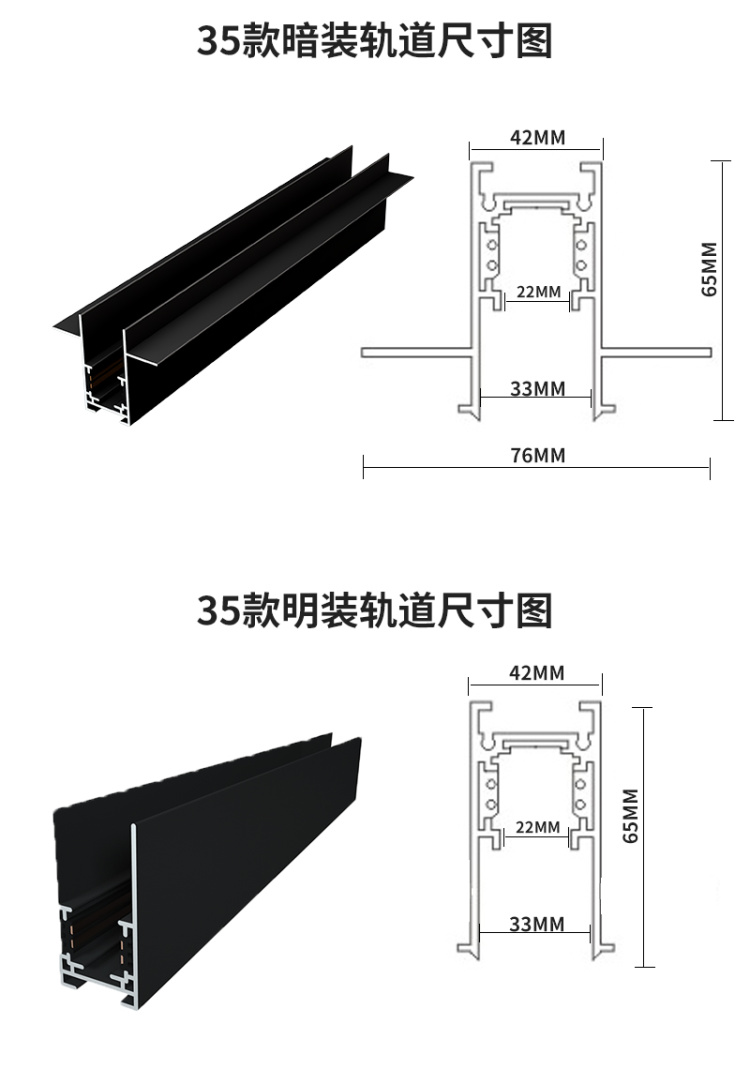 35款暗装轨道尺寸图

42MM

65MM

22MM

33MM

76MM

35款明装轨道尺寸图

42MM

65MM

22MM

33MM