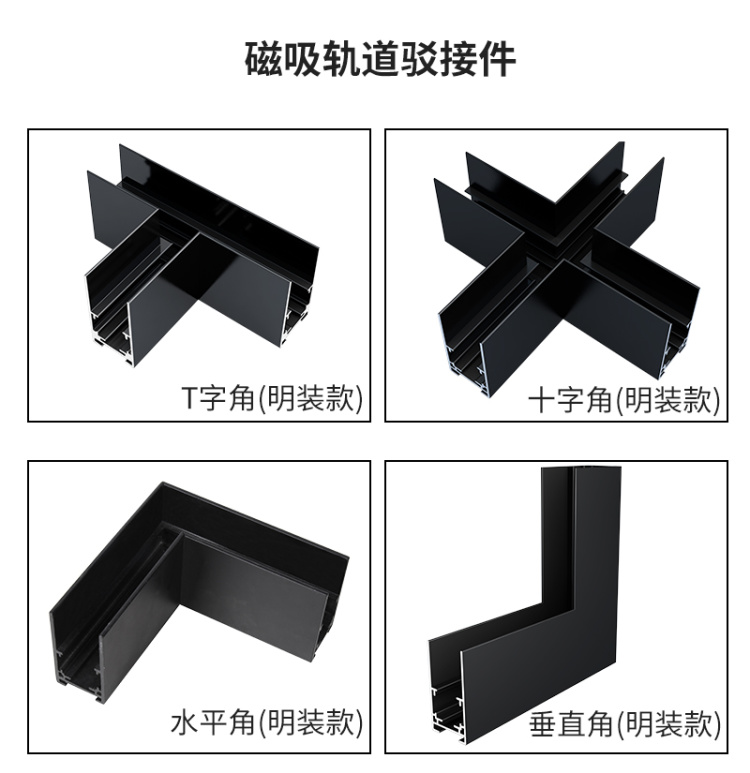 磁吸轨道驳接件

T字角(明装款)

十字角(明装款)

水平角(明装款)

垂直角(明装款)