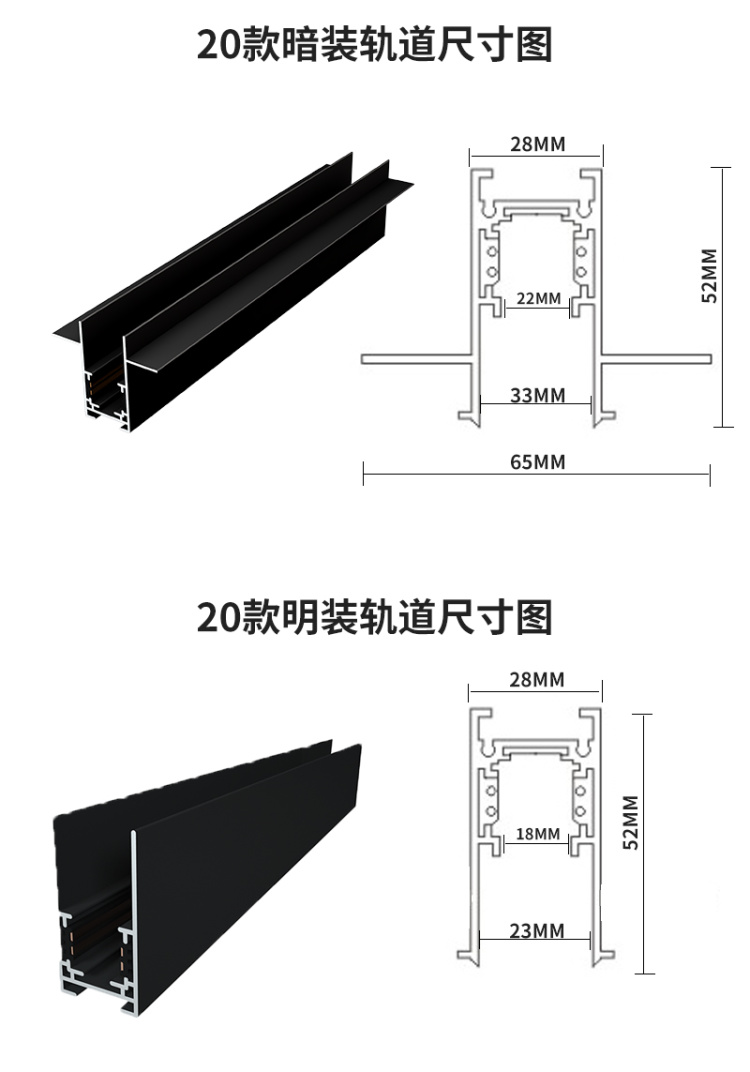 20款暗装轨道尺寸图

28MM

52MM

22MM

33MM

65MM

20款明装轨道尺寸图

28MM

52MM

18MM

23MM