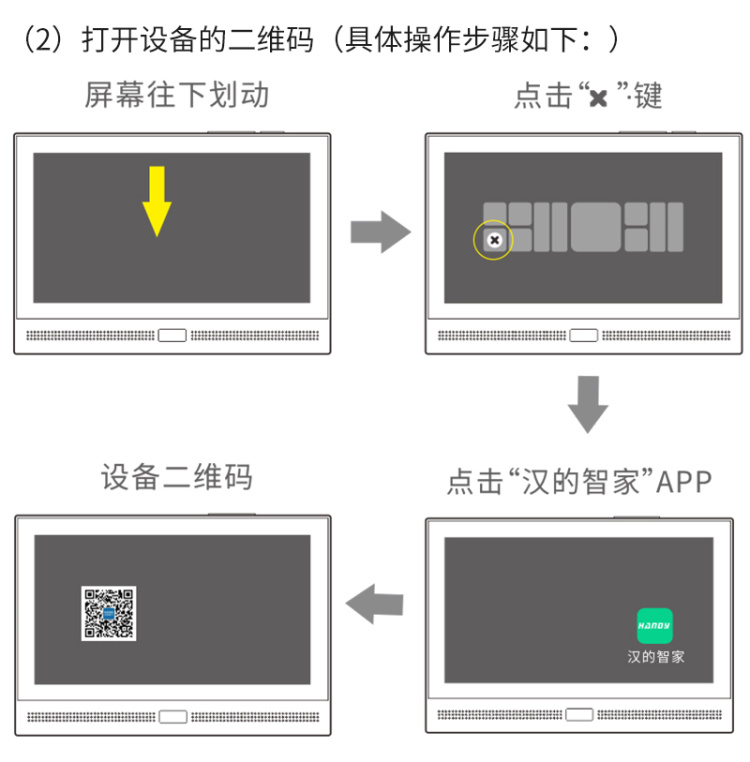 （2）打开设备的二维码（具体操作步骤如下：）

屏幕往下划动

点击“✖”键

点击“汉的智家”APP

HANDY

汉的智家

设备二维码