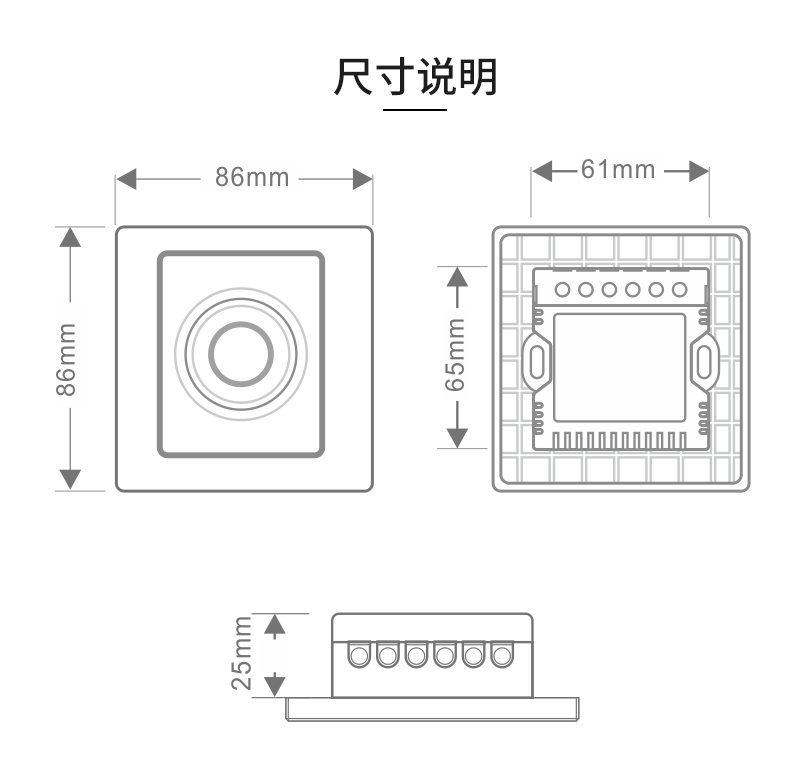 尺寸说明

86mm

86mm

61mm

65mm

25mm