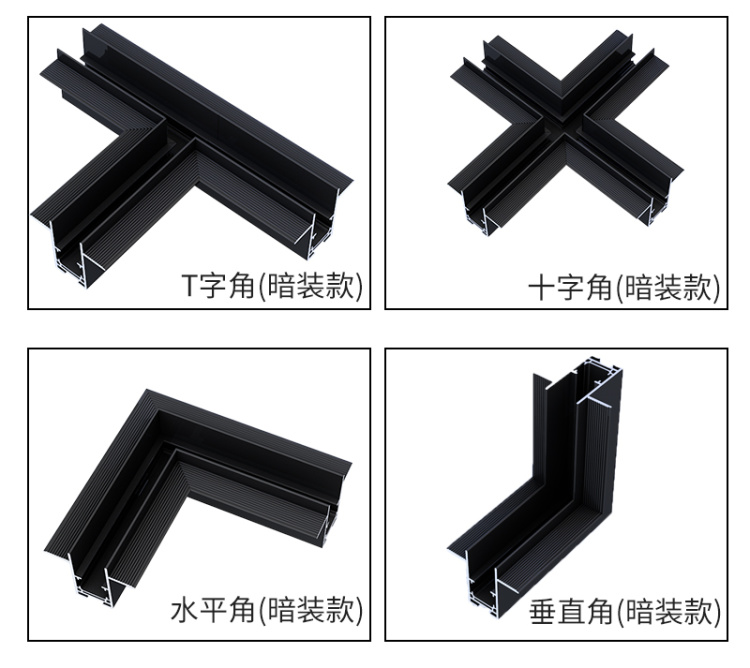 T字角(暗装款)

十字角(暗装款)

水平角(暗装款)

垂直角(暗装款)