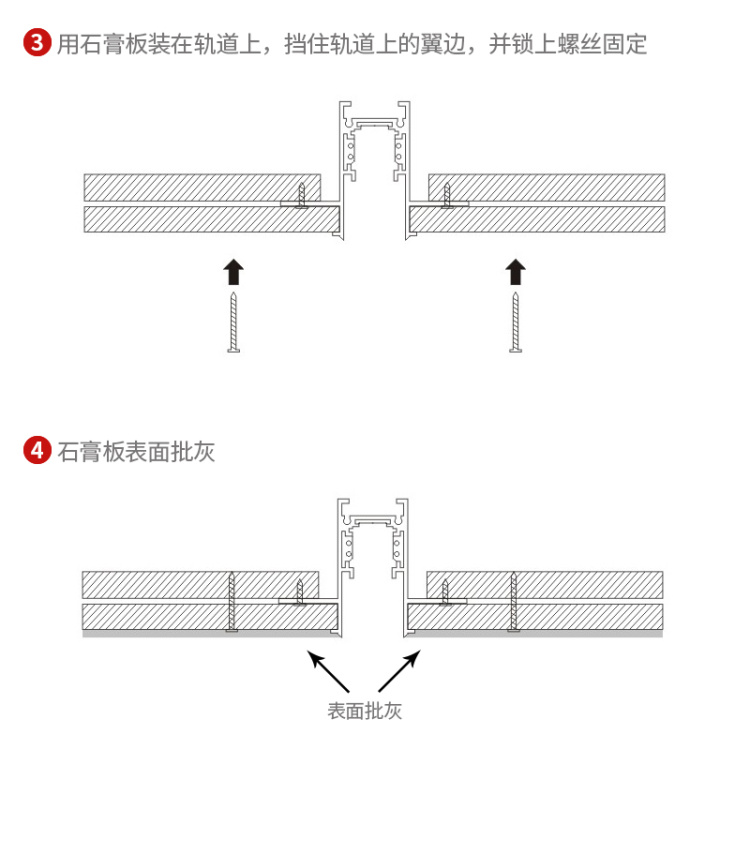 3 用石膏板装在轨道上，挡住轨道上的翼边，并锁上螺丝固定

4 石膏板表面批灰

表面批灰