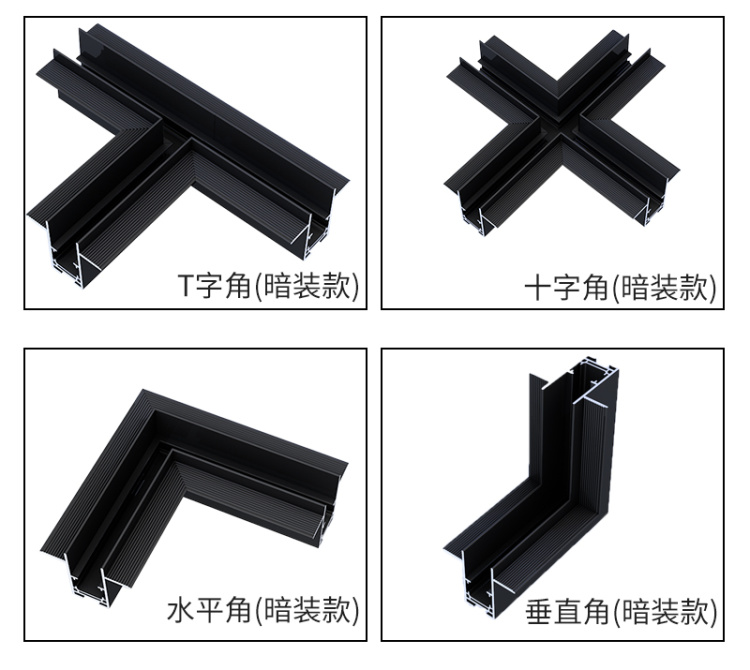 T字角(暗装款)

十字角(暗装款)

水平角(暗装款)

垂直角(暗装款)