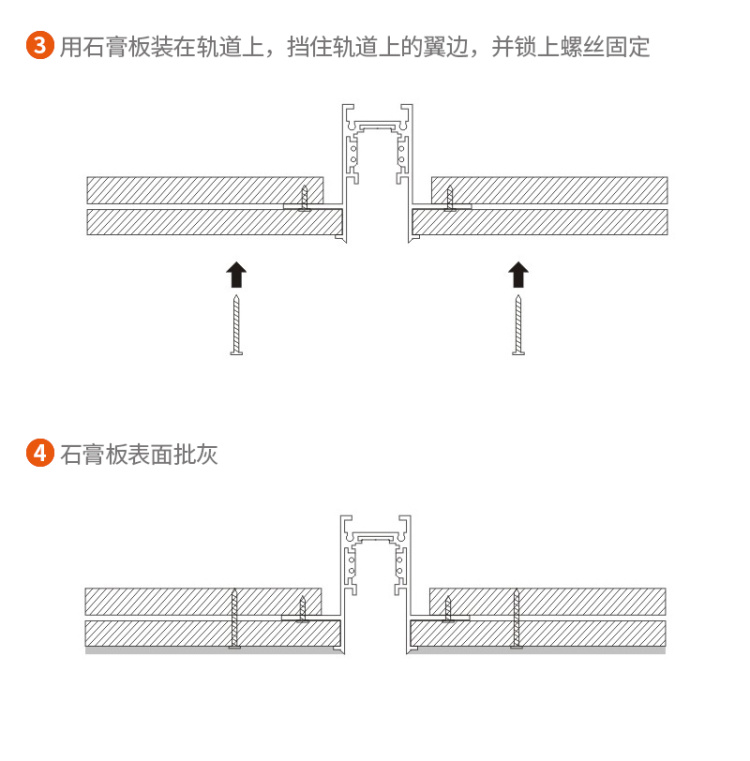 3 用石膏板装在轨道上，挡住轨道上的翼边，并锁上螺丝固定

4 石膏板表面批灰