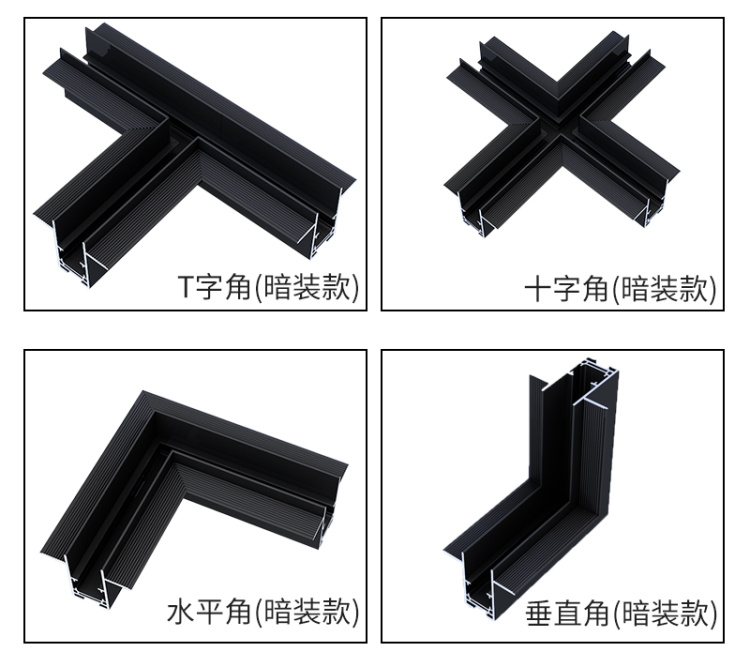 T字角(暗装款)

十字角(暗装款)

水平角(暗装款)

垂直角(暗装款)