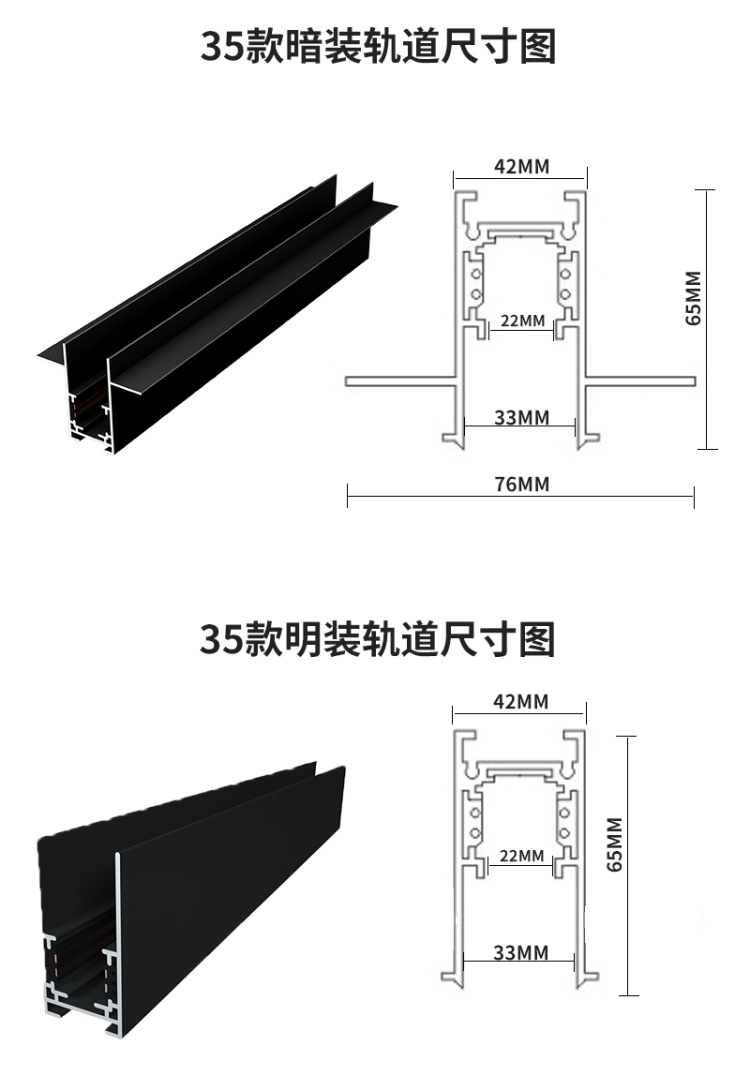 35款暗装轨道尺寸图

42MM
65MM
22MM
33MM
76MM

35款明装轨道尺寸图

42MM
65MM
22MM
33MM