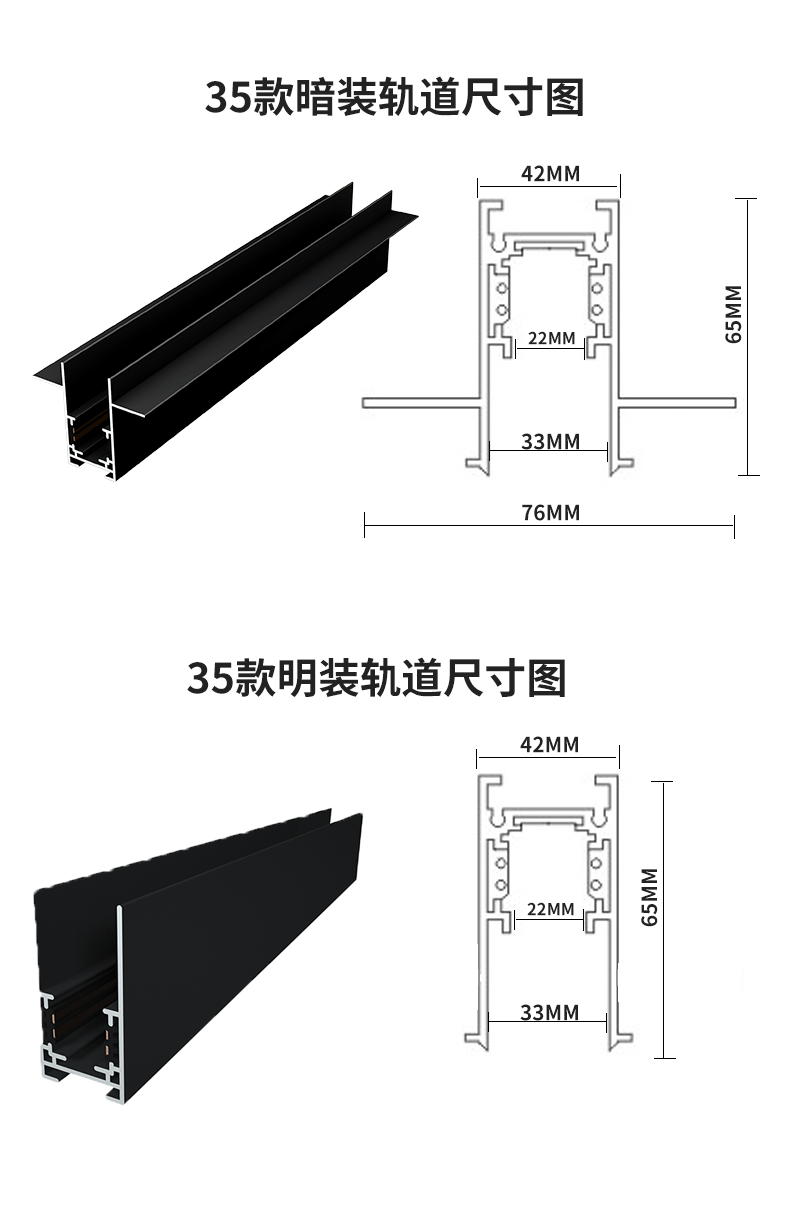 35款暗装轨道尺寸图

42MM
65MM
22MM
33MM
76MM

35款明装轨道尺寸图

42MM
65MM
22MM
33MM