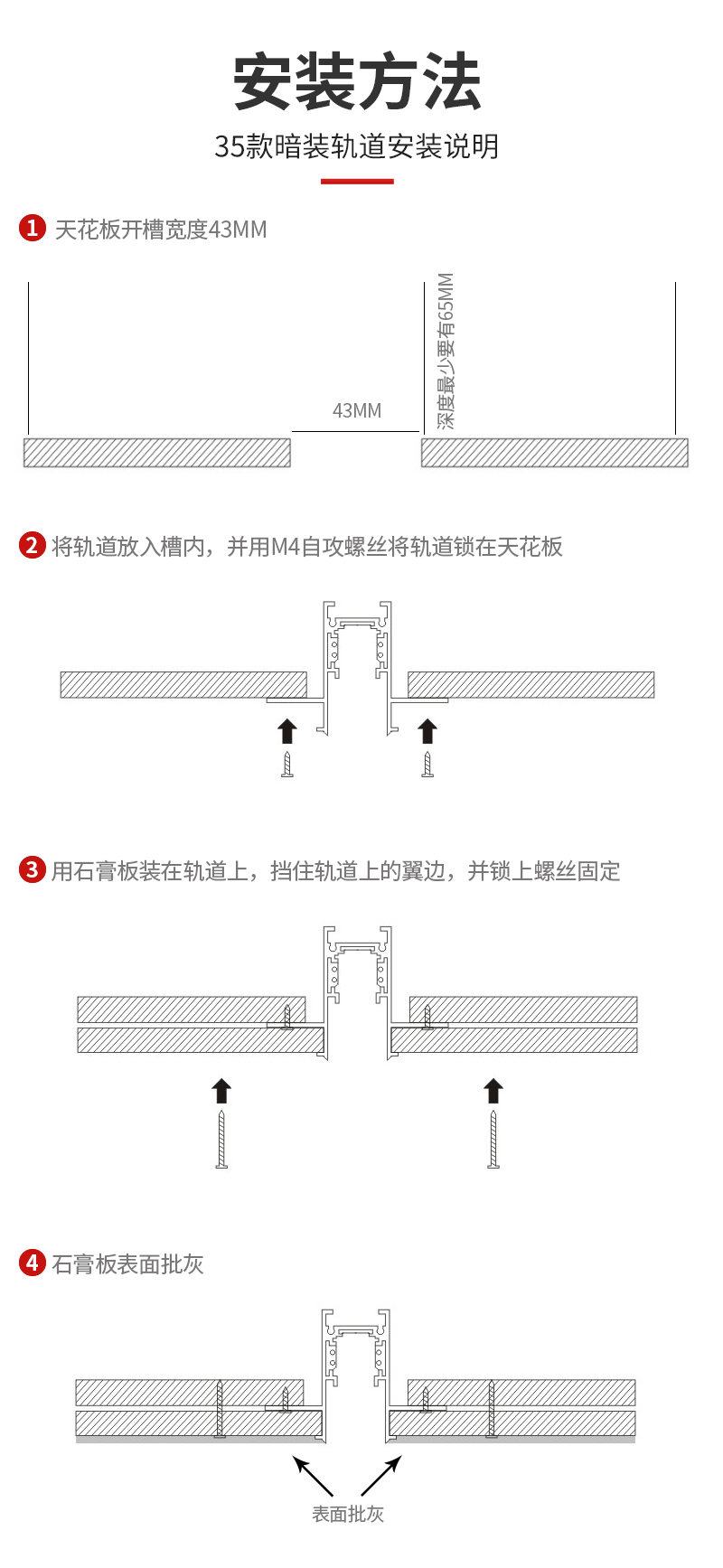 安装方法

35款暗装轨道安装说明

1 天花板开槽宽度43MM

43MM

深度最少要有65MM

2 将轨道放入槽内，并用M4自攻螺丝将轨道锁在天花板

3 用石膏板装在轨道上，挡住轨道上的翼边，并锁上螺丝固定

4 石膏板表面批灰

表面批灰