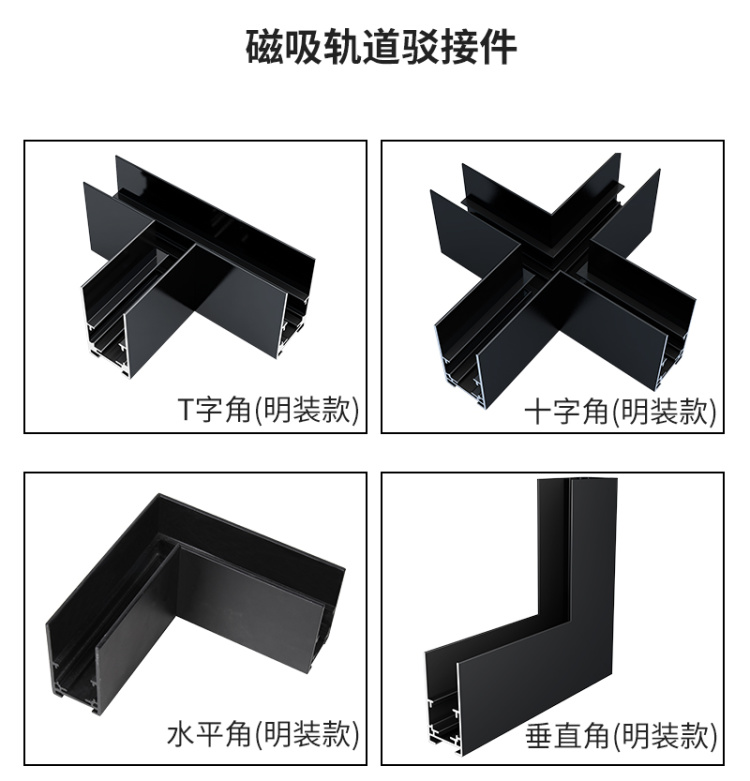 磁吸轨道驳接件

T字角(明装款)

十字角(明装款)

水平角(明装款)

垂直角(明装款)