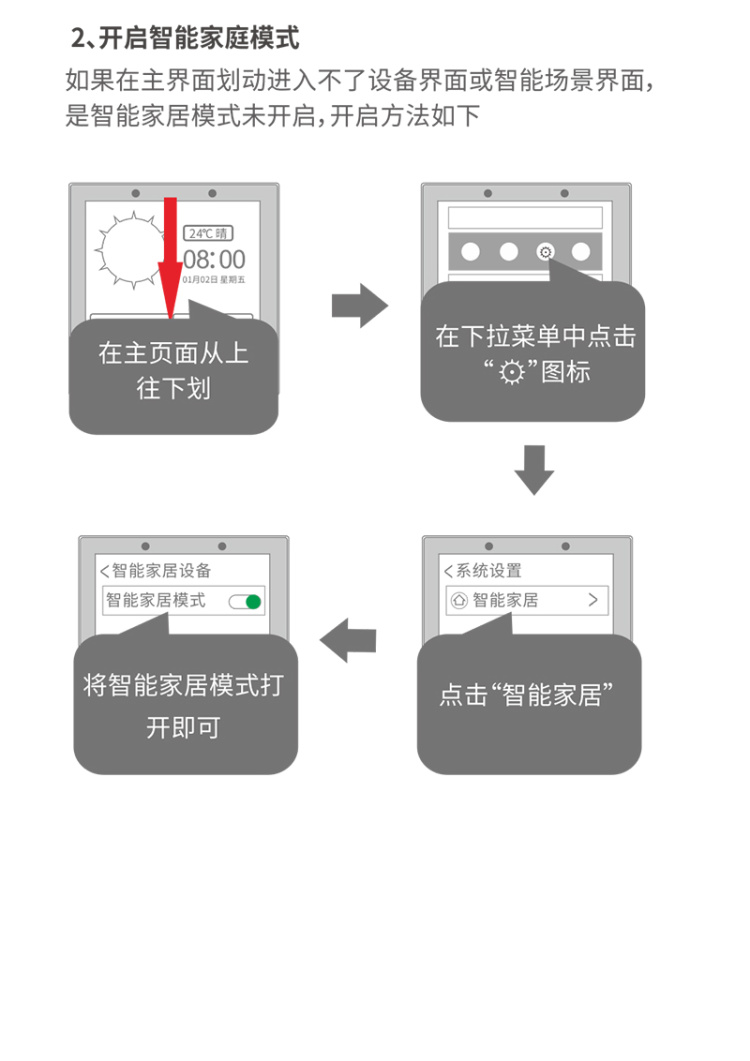 2、开启智能家庭模式

如果在主界面划动进入不了设备界面或智能场景界面，是智能家居模式未开启，开启方法如下

24℃ 晴
08:00
01月02日 星期五

在主页面从上往下划

在下拉菜单中点击“⚙”图标

<系统设置
智能家居 >

点击“智能家居”

<智能家居设备
智能家居模式

将智能家居模式打开即可