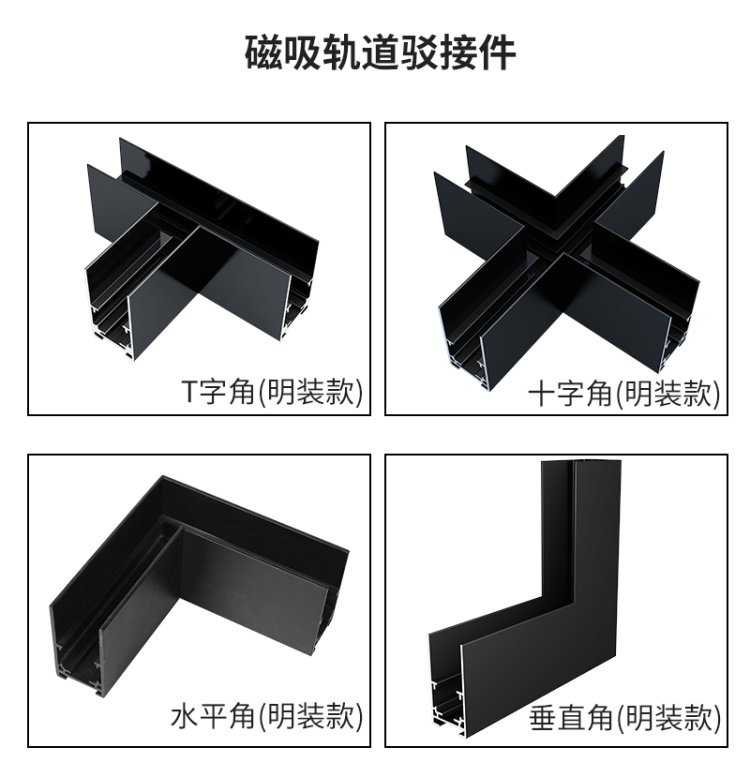 磁吸轨道驳接件

T字角(明装款)

十字角(明装款)

水平角(明装款)

垂直角(明装款)