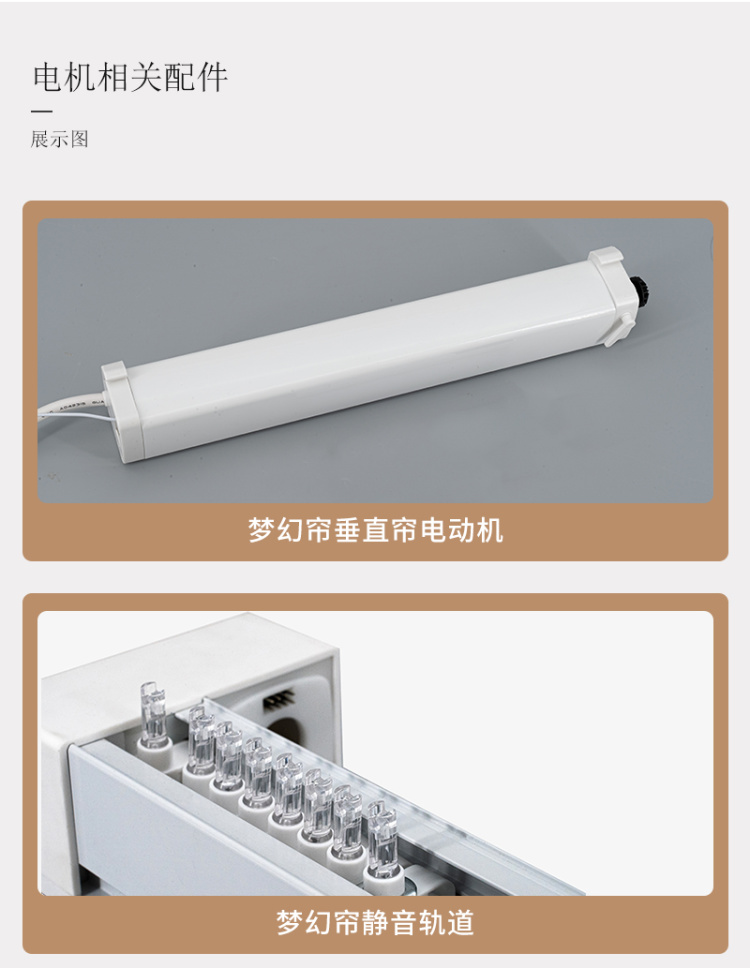 电机相关配件

展示图

梦幻帘垂直帘电动机

梦幻帘静音轨道